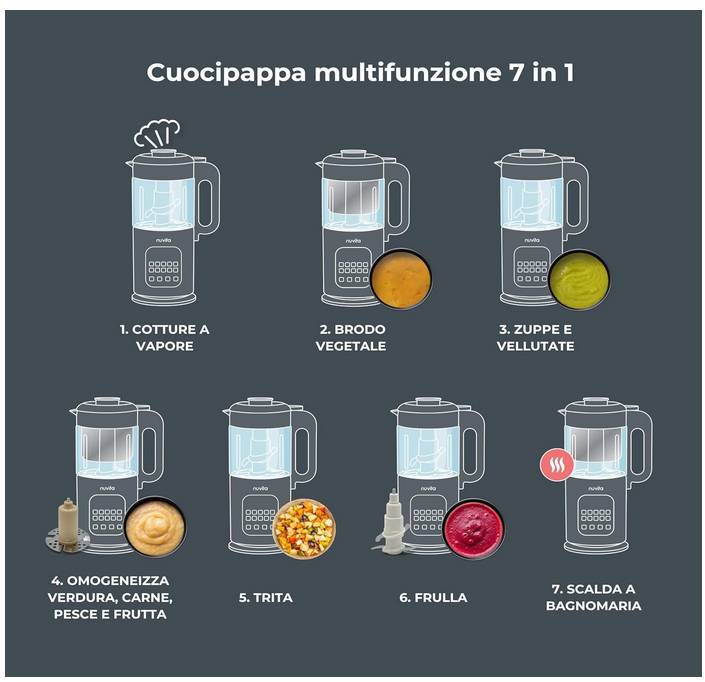 Cuocipappa multifunzione 7 in 1

nuvita

1. COTTURE A VAPORE

nuvita

2. BRODO VEGETALE

nuvita

3. ZUPPE E VELLUTATE

nuvita

4. OMOGENEIZZA VERDURA, CARNE, PESCE E FRUTTA

nuvita

5. TRITA

nuvita

6. FRULLA

nuvita

7. SCALDA A BAGNOMARIA